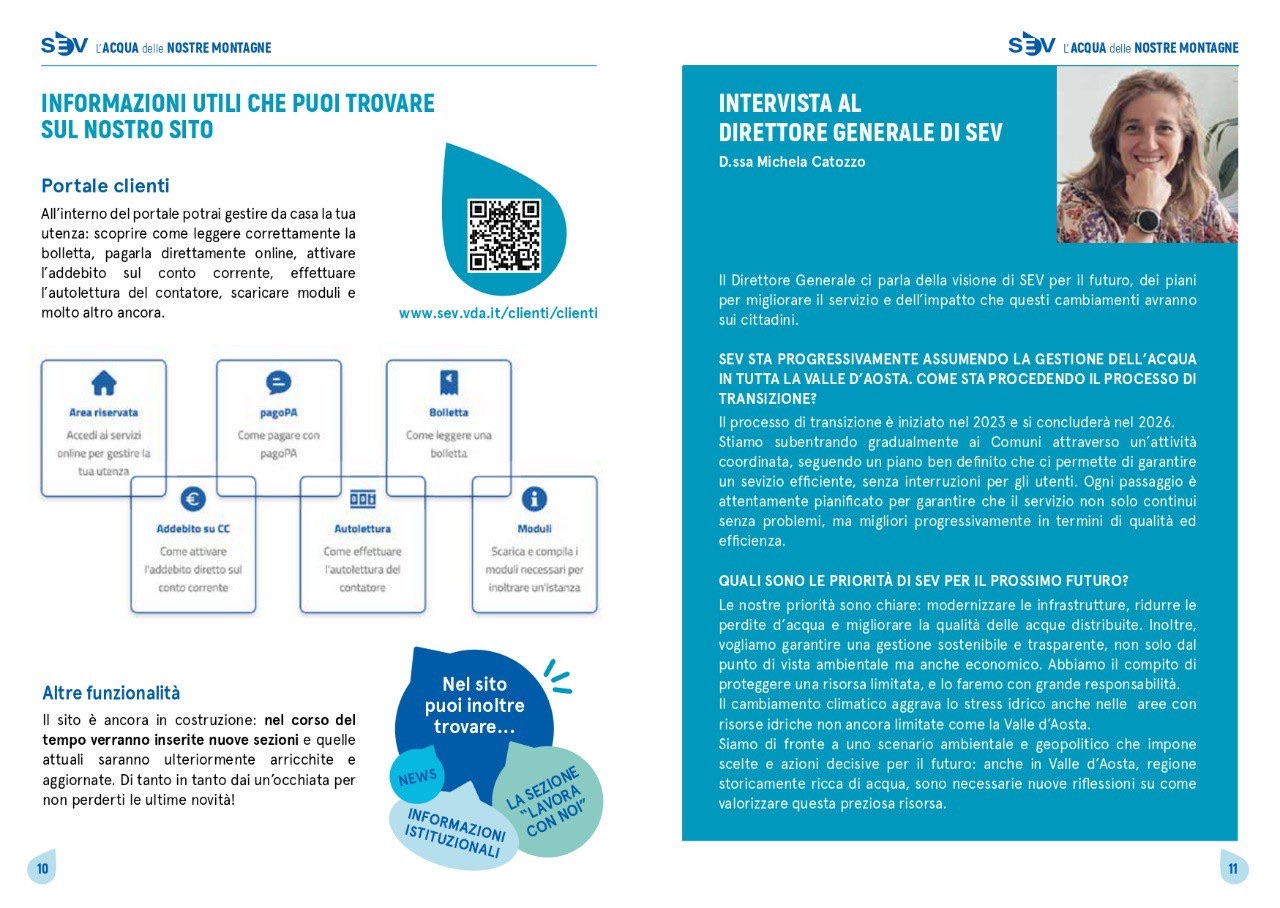 SEV L'ACQUA delle NOSTRE MONTAGNE

INFORMAZIONI UTILI CHE PUOI TROVARE SUL NOSTRO SITO

Portale clienti

All'interno del portale potrai gestire da casa la tua utenza: scoprire come leggere correttamente la bolletta, pagarla direttamente online, attivare l'addebito sul conto corrente, effettuare l'autolettura del contatore, scaricare moduli e molto altro ancora.

www.sev.vda.it/clienti/clienti

Area riservata
Accedi ai servizi online per gestire la tua utenza

pagoPA
Come pagare con pagoPA

Bolletta
Come leggere una bolletta

Addebito su CC
Come attivare l'addebito diretto sul conto corrente

Autolettura
Come effettuare l'autolettura del contatore

Moduli
Scarica e compila i moduli necessari per inoltrare un'istanza

Altre funzionalità

Il sito è ancora in costruzione: nel corso del tempo verranno inserite nuove sezioni e quelle attuali saranno ulteriormente arricchite e aggiornate. Di tanto in tanto dai un'occhiata per non perderti le ultime novità!

Nel sito puoi inoltre trovare...

NEWS

INFORMAZIONI ISTITUZIONALI

LA SEZIONE "LAVORA CON NOI"

10

SEV L'ACQUA delle NOSTRE MONTAGNE

INTERVISTA AL DIRETTORE GENERALE DI SEV

D.ssa Michela Catozzo

Il Direttore Generale ci parla della visione di SEV per il futuro, dei piani per migliorare il servizio e dell'impatto che questi cambiamenti avranno sui cittadini.

SEV STA PROGRESSIVAMENTE ASSUMENDO LA GESTIONE DELL'ACQUA IN TUTTA LA VALLE D'AOSTA. COME STA PROCEDENDO IL PROCESSO DI TRANSIZIONE?

Il processo di transizione è iniziato nel 2023 e si concluderà nel 2026. Stiamo subentrando gradualmente ai Comuni attraverso un'attività coordinata, seguendo un piano ben definito che ci permette di garantire un sevizio efficiente, senza interruzioni per gli utenti. Ogni passaggio è attentamente pianificato per garantire che il servizio non solo continui senza problemi, ma migliori progressivamente in termini di qualità ed efficienza.

QUALI SONO LE PRIORITÀ DI SEV PER IL PROSSIMO FUTURO?

Le nostre priorità sono chiare: modernizzare le infrastrutture, ridurre le perdite d'acqua e migliorare la qualità delle acque distribuite. Inoltre, vogliamo garantire una gestione sostenibile e trasparente, non solo dal punto di vista ambientale ma anche economico. Abbiamo il compito di proteggere una risorsa limitata, e lo faremo con grande responsabilità.
Il cambiamento climatico aggrava lo stress idrico anche nelle aree con risorse idriche non ancora limitate come la Valle d'Aosta.
Siamo di fronte a uno scenario ambientale e geopolitico che impone scelte e azioni decisive per il futuro: anche in Valle d'Aosta, regione storicamente ricca di acqua, sono necessarie nuove riflessioni su come valorizzare questa preziosa risorsa.

11